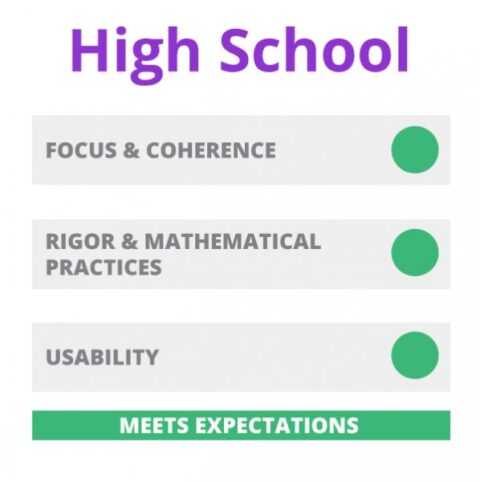 High School

FOCUS & COHERENCE

RIGOR & MATHEMATICAL PRACTICES

USABILITY

MEETS EXPECTATIONS