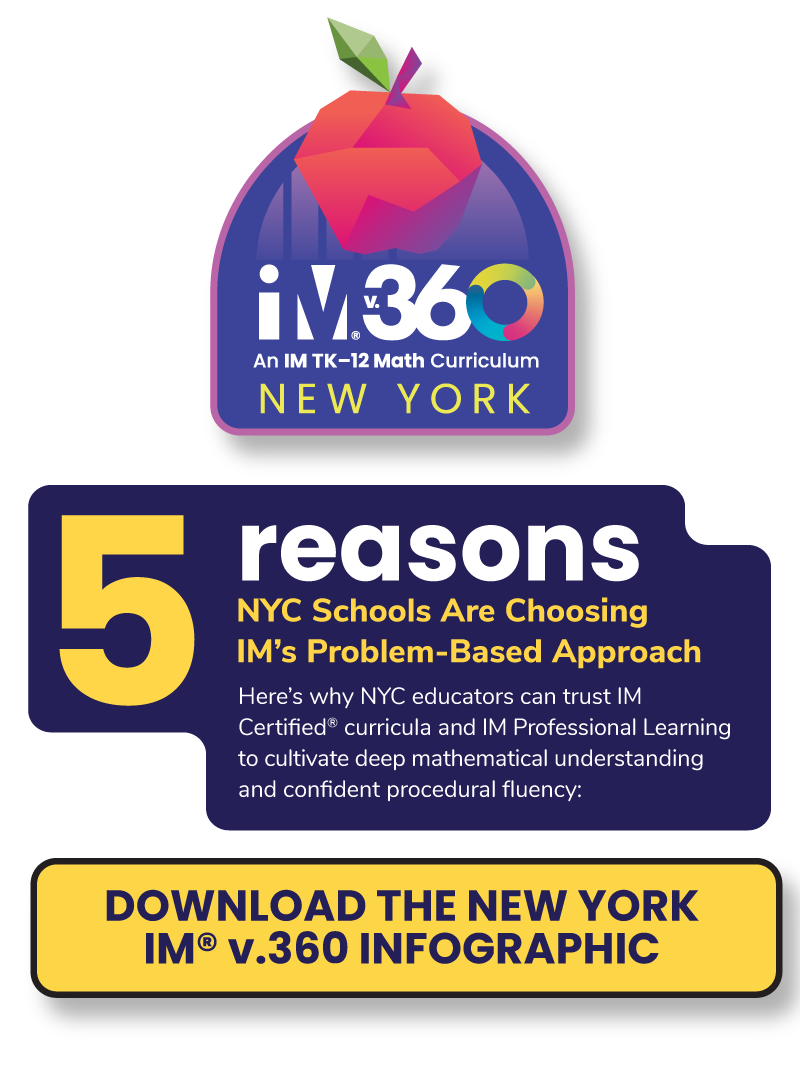 iM® v.360
An IM TK–12 Math Curriculum
NEW YORK

5 reasons
NYC Schools Are Choosing IM's Problem-Based Approach

Here's why NYC educators can trust IM Certified® curricula and IM Professional Learning to cultivate deep mathematical understanding and confident procedural fluency:

DOWNLOAD THE NEW YORK IM® v.360 INFOGRAPHIC